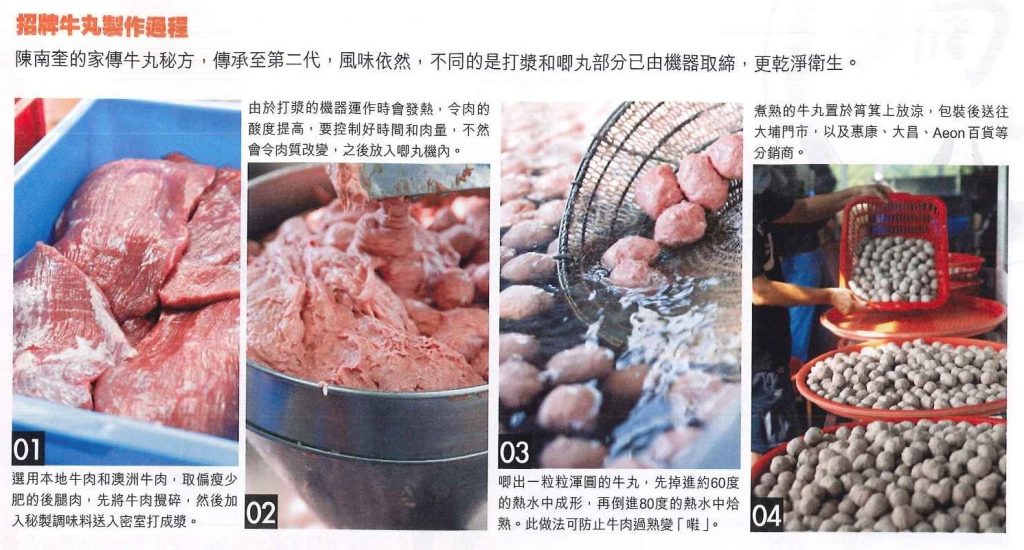 招牌牛丸製作過程

陳南奎的家傳牛丸秘方，傳承至第二代，風味依然，不同的是打漿和唧丸部分已由機器取締，更乾淨衛生。

01

選用本地牛肉和澳洲牛肉，取偏瘦少肥的後腿肉，先將牛肉攪碎，然後加入秘製調味料送入密室打成漿。

由於打漿的機器運作時會發熱，令肉的酸度提高，要控制好時間和肉量，不然會令肉質改變，之後放入唧丸機內。

02

03

唧出一粒粒渾圓的牛丸，先掉進約60度的熱水中成形，再倒進80度的熱水中焓熟。此做法可防止牛肉過熟變「嚡」。

煮熟的牛丸置於筲箕上放涼，包裝後送往大埔門市，以及惠康、大昌、Aeon百貨等分銷商。

04